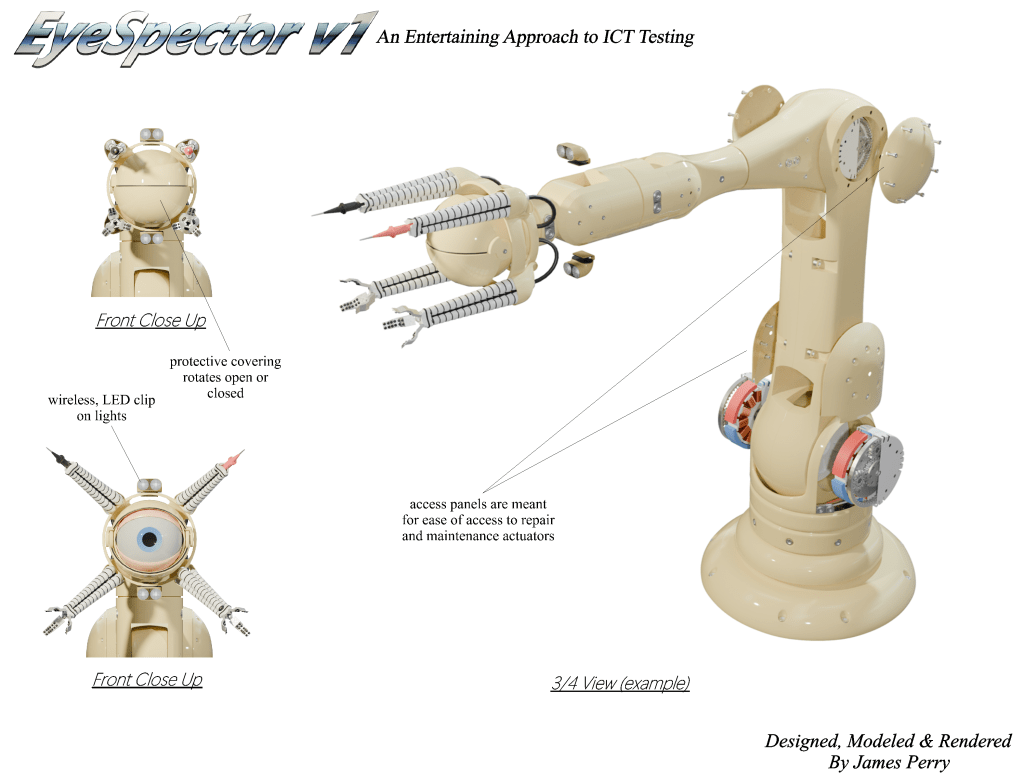 EyeSpector v1 An Entertaining Approach to ICT Testing

Front Close Up

protective covering rotates open or closed

wireless, LED clip on lights

Front Close Up

access panels are meant for ease of access to repair and maintenance actuators

3/4 View (example)

Designed, Modeled & Rendered By James Perry